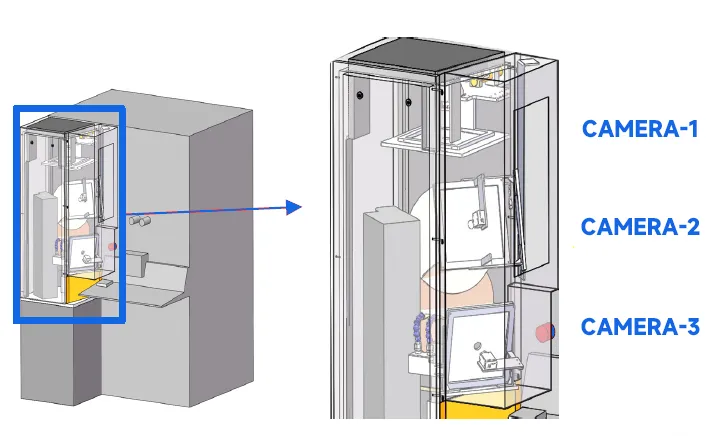 CAMERA-1

CAMERA-2

CAMERA-3